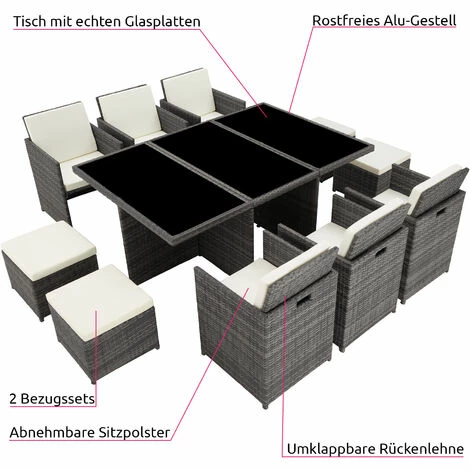 Tisch mit echten Glasplatten

Rostfreies Alu-Gestell

2 Bezugssets

Abnehmbare Sitzpolster

Umklappbare Rückenlehne